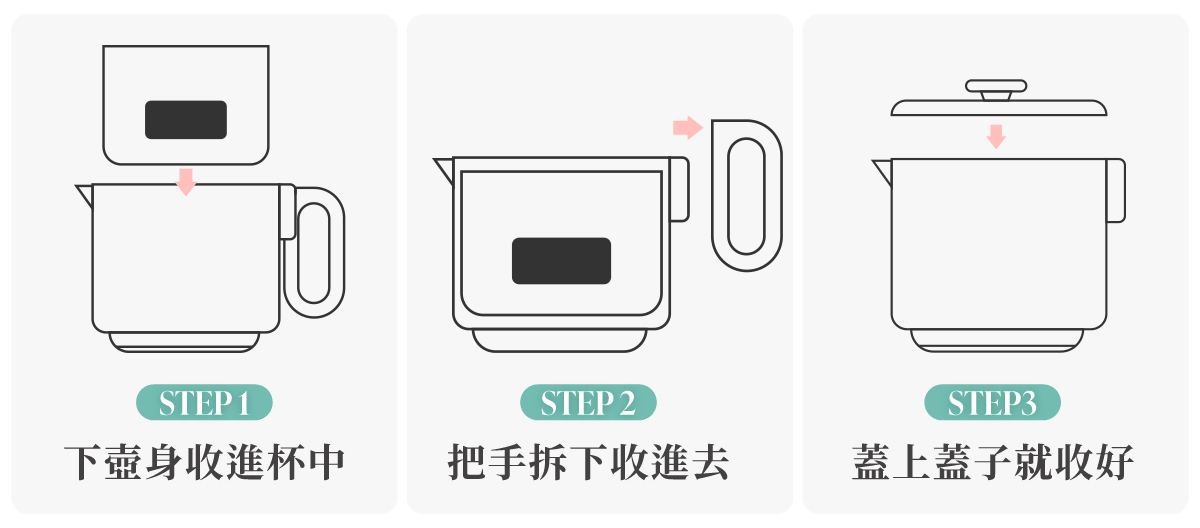 STEP 1
下壺身收進杯中

STEP 2
把手拆下收進去

STEP3
蓋上蓋子就收好